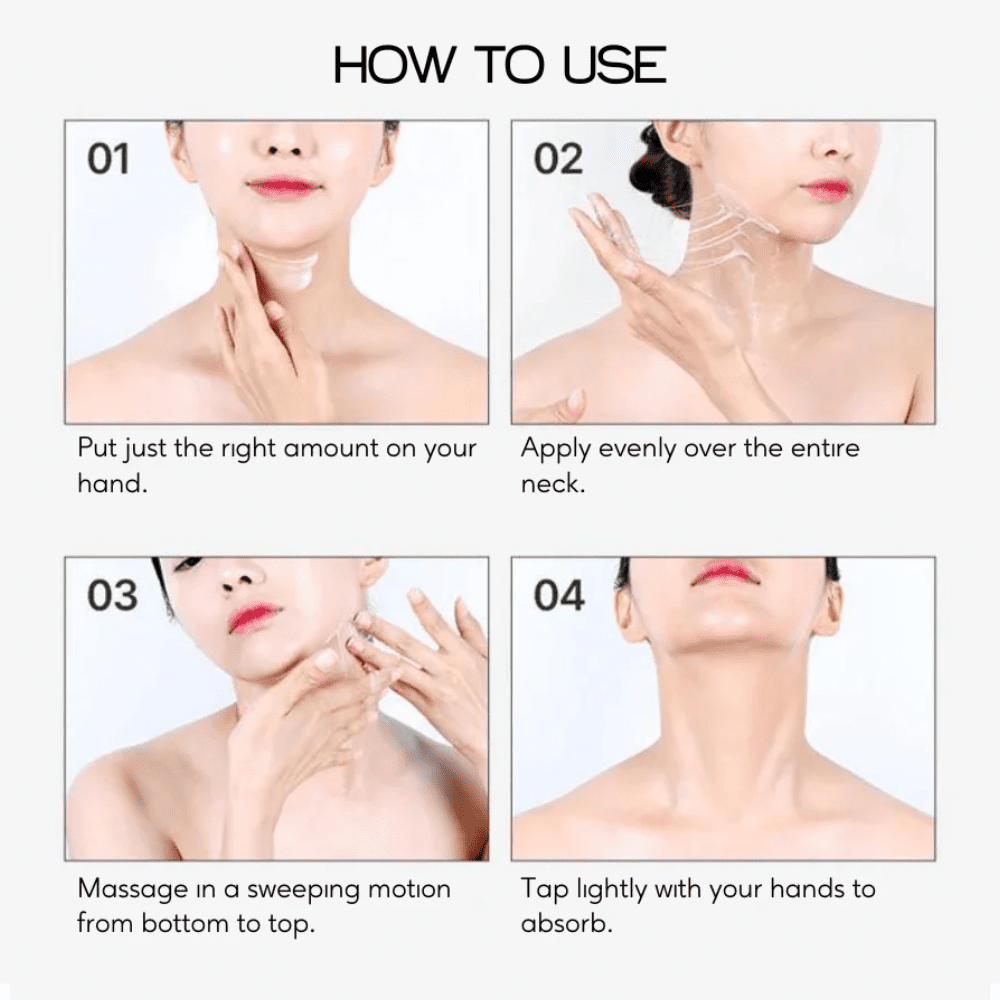 HOW TO USE

01

Put just the right amount on your hand.

02

Apply evenly over the entire neck.

03

Massage in a sweeping motion from bottom to top.

04

Tap lightly with your hands to absorb.