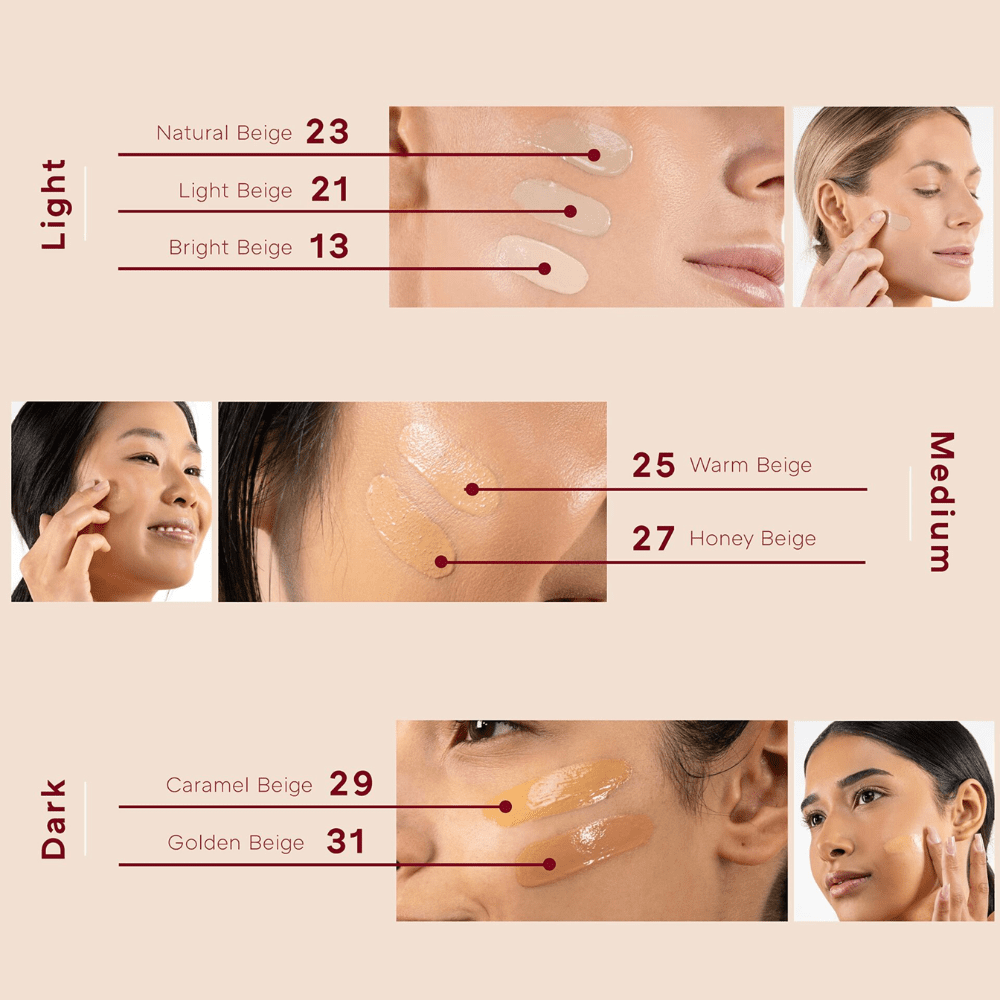 Light

Natural Beige 23

Light Beige 21

Bright Beige 13

25 Warm Beige

27 Honey Beige

Medium

Dark

Caramel Beige 29

Golden Beige 31