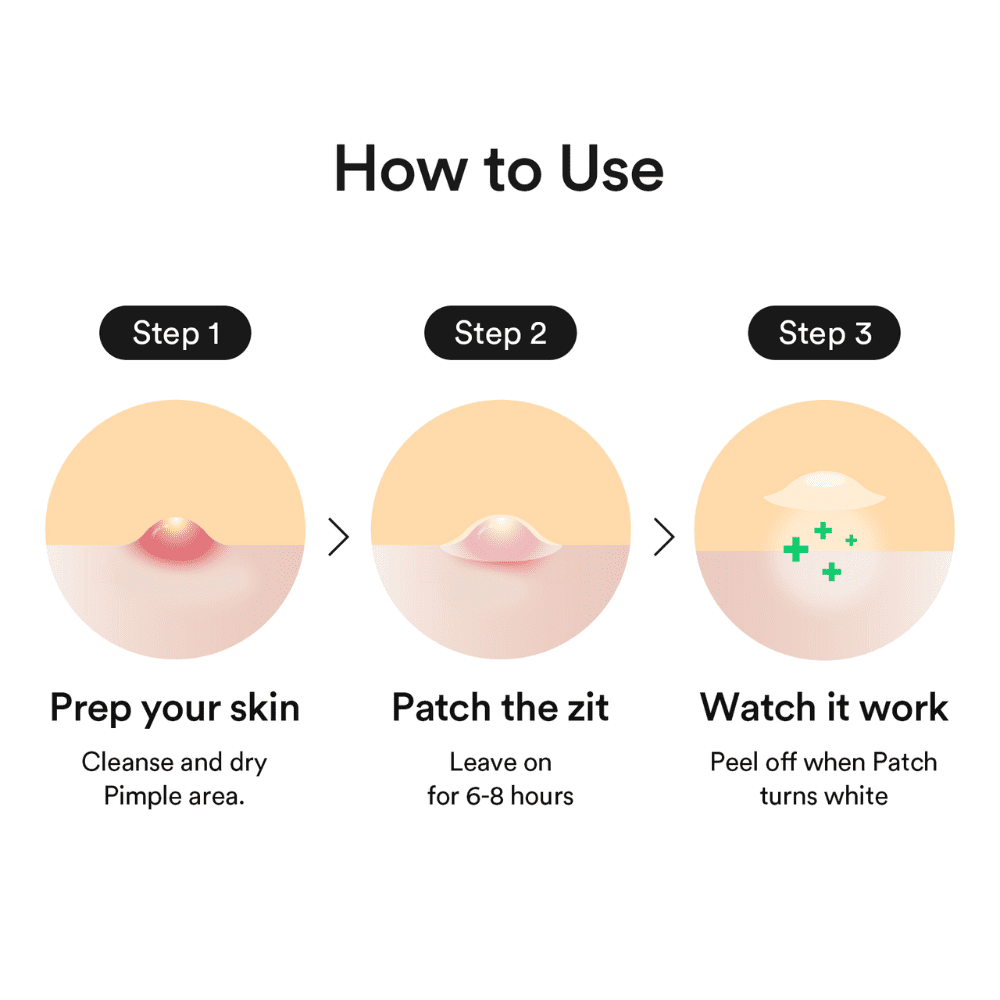 How to Use

Step 1

Prep your skin

Cleanse and dry Pimple area.

Step 2

Patch the zit

Leave on for 6-8 hours

Step 3

Watch it work

Peel off when Patch turns white