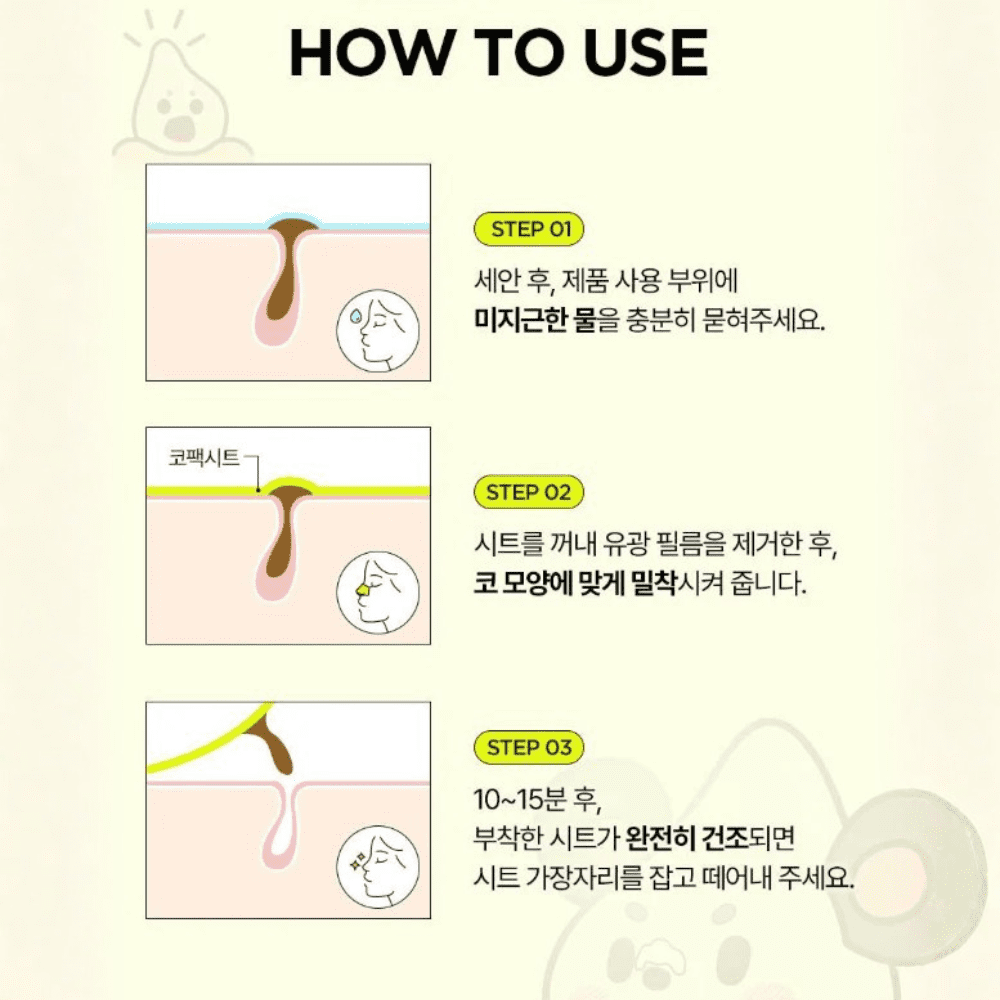 HOW TO USE

STEP 01

세안 후, 제품 사용 부위에
미지근한 물을 충분히 묻혀주세요.

코팩시트

STEP 02

시트를 꺼내 유광 필름을 제거한 후,
코 모양에 맞게 밀착시켜 줍니다.

STEP 03

10~15분 후,
부착한 시트가 완전히 건조되면
시트 가장자리를 잡고 떼어내 주세요.